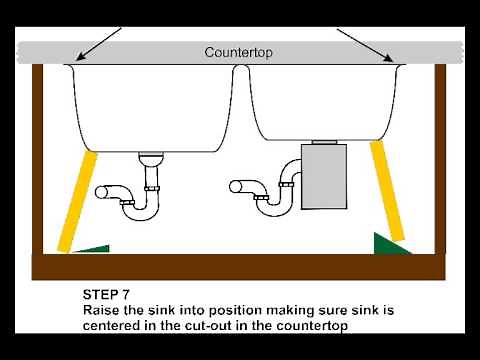 Countertop

STEP 7
Raise the sink into position making sure sink is centered in the cut-out in the countertop