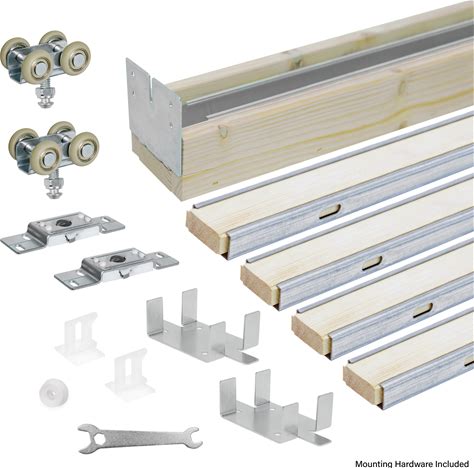 Mounting Hardware Included