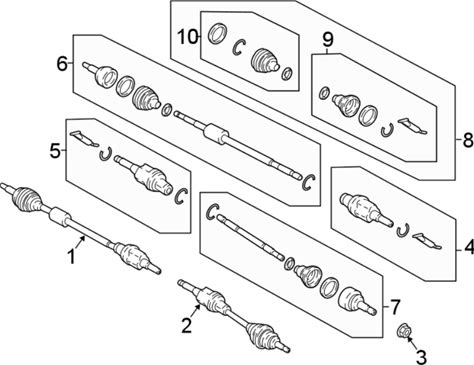 10
9
6
8
5
4
1
7
2
3