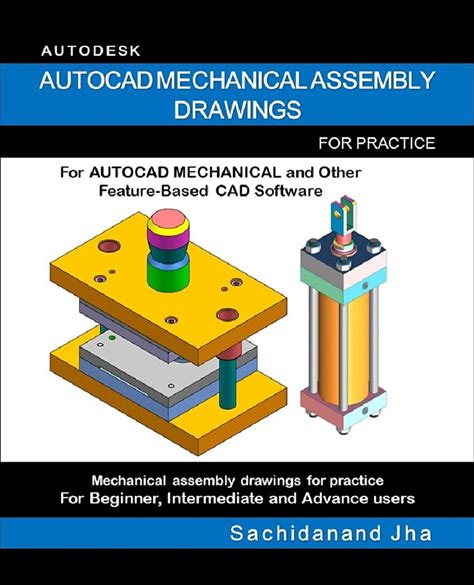 AUTODESK

AUTOCAD MECHANICAL ASSEMBLY DRAWINGS

FOR PRACTICE

For AUTOCAD MECHANICAL and Other Feature-Based CAD Software

Mechanical assembly drawings for practice
For Beginner, Intermediate and Advance users

Sachidanand Jha