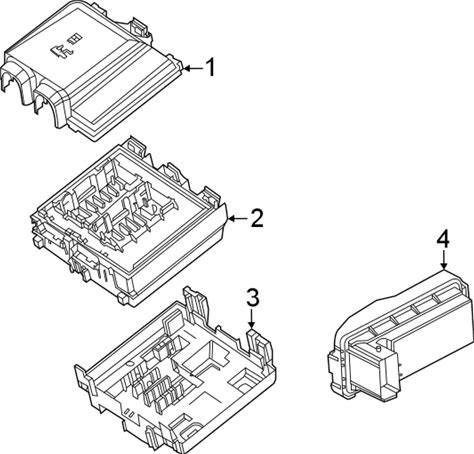 1
2
3
4