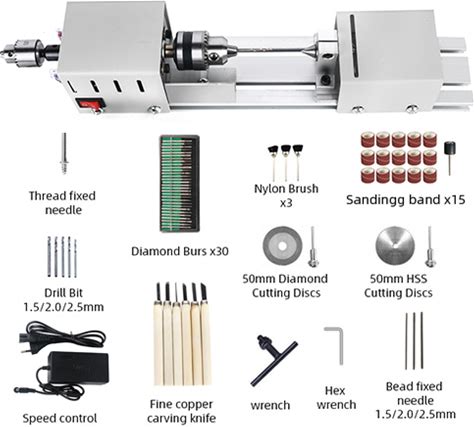 Thread fixed needle

Diamond Burs x30

Nylon Brush x3

Sandingg band x15

Drill Bit 1.5/2.0/2.5mm

50mm Diamond Cutting Discs

50mm HSS Cutting Discs

Speed control

Fine copper carving knife

wrench

Hex wrench

Bead fixed needle 1.5/2.0/2.5mm