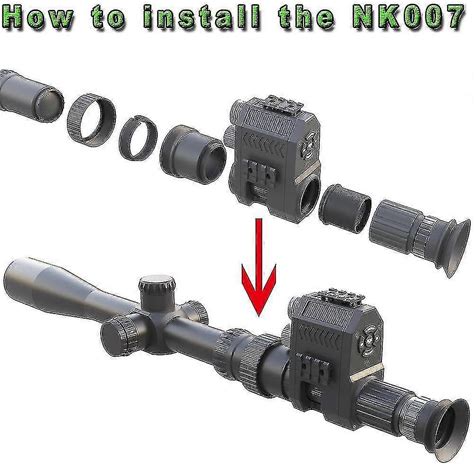 How to install the NK007