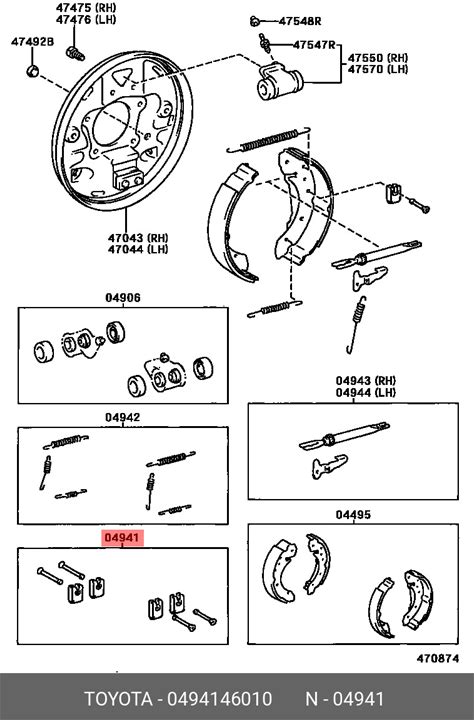 47475 (RH)
47476 (LH)

47492B

47548R

47547R

47550 (RH)
47570 (LH)

47043 (RH)
47044 (LH)

04906

04943 (RH)
04944 (LH)

04942

04495

04941

470874

TOYOTA - 0494146010 N - 04941