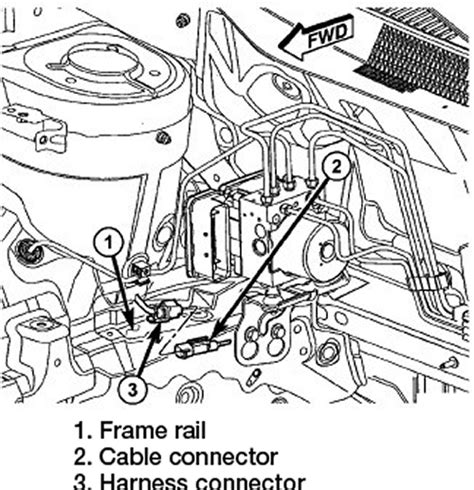 FWD

2

1

3

1. Frame rail
2. Cable connector
3. Harness connector