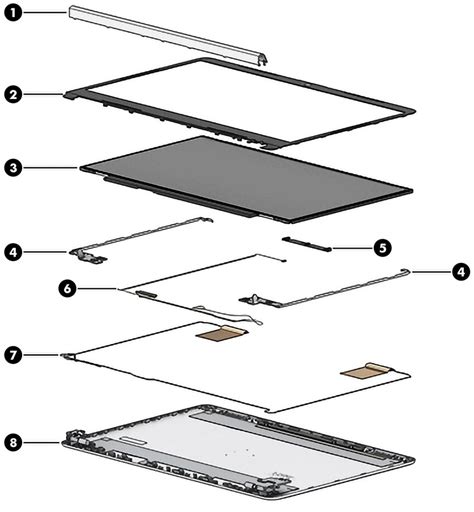 1
2
3
4
5
4
6
7
8