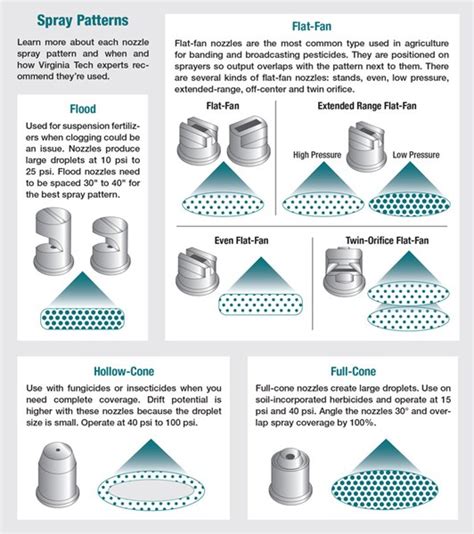 Spray Patterns

Learn more about each nozzle spray pattern and when and how Virginia Tech experts recommend they're used.

Flood

Used for suspension fertilizers when clogging could be an issue. Nozzles produce large droplets at 10 psi to 25 psi. Flood nozzles need to be spaced 30" to 40" for the best spray pattern.

Flat-Fan

Flat-fan nozzles are the most common type used in agriculture for banding and broadcasting pesticides. They are positioned on sprayers so output overlaps with the pattern next to them. There are several kinds of flat-fan nozzles: stands, even, low pressure, extended-range, off-center and twin orifice.

Flat-Fan

Extended Range Flat-Fan

High Pressure

Low Pressure

Even Flat-Fan

Twin-Orifice Flat-Fan

Hollow-Cone

Use with fungicides or insecticides when you need complete coverage. Drift potential is higher with these nozzles because the droplet size is small. Operate at 40 psi to 100 psi.

Full-Cone

Full-cone nozzles create large droplets. Use on soil-incorporated herbicides and operate at 15 psi and 40 psi. Angle the nozzles 30° and overlap spray coverage by 100%.