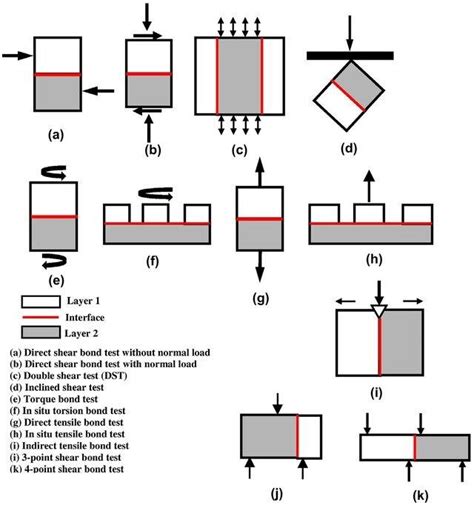 (a)

(b)

(c)

(d)

(e)

(f)

(g)

(h)

Layer 1
Interface
Layer 2

(a) Direct shear bond test without normal load
(b) Direct shear bond test with normal load
(c) Double shear test (DST)
(d) Inclined shear test
(e) Torque bond test
(f) In situ torsion bond test
(g) Direct tensile bond test
(h) In situ tensile bond test
(i) Indirect tensile bond test
(i) 3-point shear bond test
(k) 4-point shear bond test

(i)

(j)

(k)