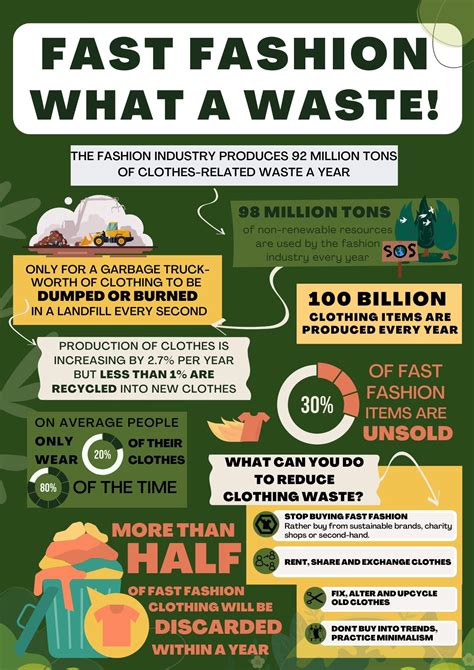 FAST FASHION WHAT A WASTE!

THE FASHION INDUSTRY PRODUCES 92 MILLION TONS OF CLOTHES-RELATED WASTE A YEAR

98 MILLION TONS of non-renewable resources are used by the fashion industry every year

SOS

ONLY FOR A GARBAGE TRUCK-WORTH OF CLOTHING TO BE DUMPED OR BURNED IN A LANDFILL EVERY SECOND

100 BILLION CLOTHING ITEMS ARE PRODUCED EVERY YEAR

PRODUCTION OF CLOTHES IS INCREASING BY 2.7% PER YEAR BUT LESS THAN 1% ARE RECYCLED INTO NEW CLOTHES

30% OF FAST FASHION ITEMS ARE UNSOLD

ON AVERAGE PEOPLE ONLY WEAR 20% OF THEIR CLOTHES 80% OF THE TIME

WHAT CAN YOU DO TO REDUCE CLOTHING WASTE?

STOP BUYING FAST FASHION
Rather buy from sustainable brands, charity shops or second-hand.

RENT, SHARE AND EXCHANGE CLOTHES

FIX, ALTER AND UPCYCLE OLD CLOTHES

DONT BUY INTO TRENDS, PRACTICE MINIMALISM

MORE THAN HALF OF FAST FASHION CLOTHING WILL BE DISCARDED WITHIN A YEAR