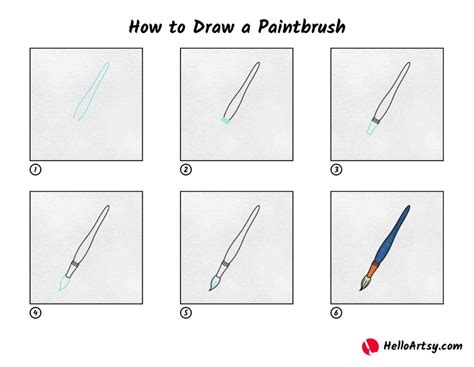 How to Draw a Paintbrush

1

2

3

4

5

6

HelloArtsy.com