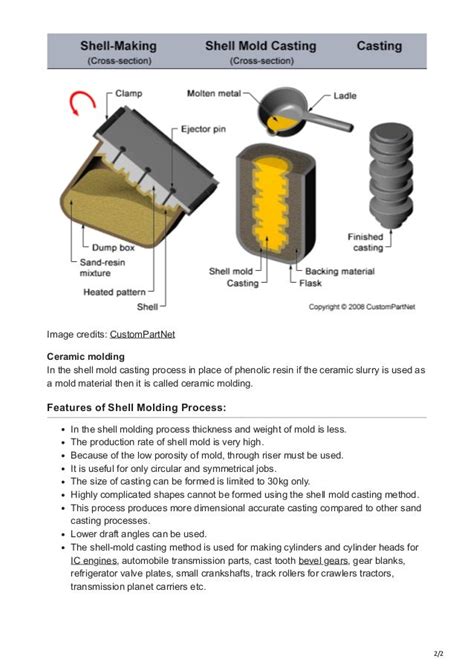 Shell-Making (Cross-section) Shell Mold Casting (Cross-section) Casting

Clamp
Ejector pin
Dump box
Sand-resin mixture
Heated pattern
Shell
Molten metal
Ladle
Shell mold
Casting
Backing material
Flask
Finished casting

Copyright © 2008 CustomPartNet

Image credits: CustomPartNet

Ceramic molding
In the shell mold casting process in place of phenolic resin if the ceramic slurry is used as a mold material then it is called ceramic molding.

Features of Shell Molding Process:

- In the shell molding process thickness and weight of mold is less.
- The production rate of shell mold is very high.
- Because of the low porosity of mold, through riser must be used.
- It is useful for only circular and symmetrical jobs.
- The size of casting can be formed is limited to 30kg only.
- Highly complicated shapes cannot be formed using the shell mold casting method.
- This process produces more dimensional accurate casting compared to other sand casting processes.
- Lower draft angles can be used.
- The shell-mold casting method is used for making cylinders and cylinder heads for IC engines, automobile transmission parts, cast tooth bevel gears, gear blanks, refrigerator valve plates, small crankshafts, track rollers for crawlers tractors, transmission planet carriers etc.

2/2