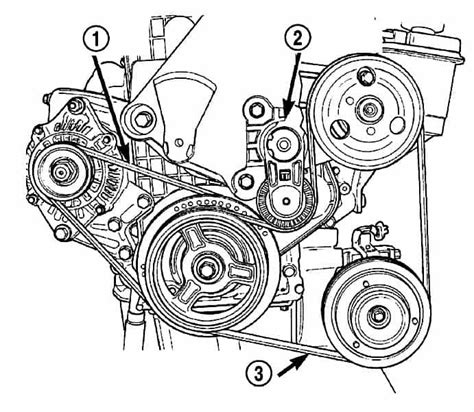 1
2
3