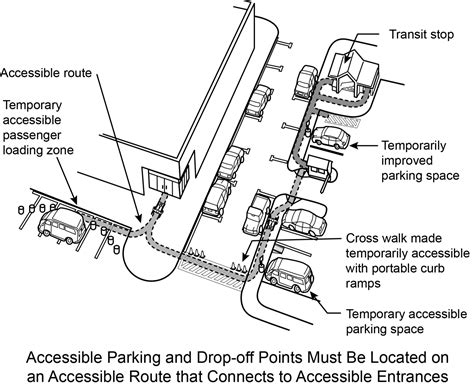 Transit stop

Accessible route

Temporary accessible passenger loading zone

Temporarily improved parking space

Cross walk made temporarily accessible with portable curb ramps

Temporary accessible parking space

Accessible Parking and Drop-off Points Must Be Located on an Accessible Route that Connects to Accessible Entrances