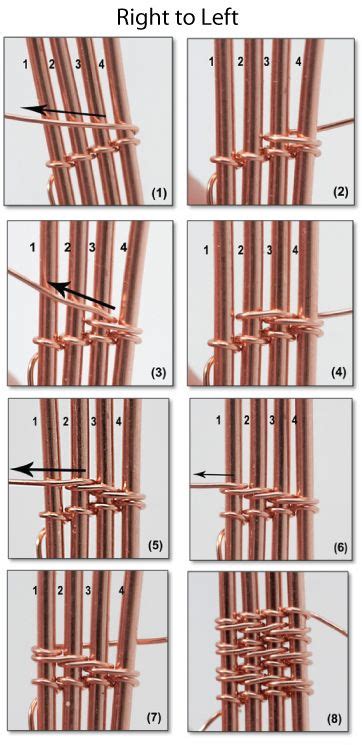 Right to Left

1 2 3 4
(1)

1 2 3 4
(2)

1 2 3 4
(3)

1 2 3 4
(4)

1 2 3 4
(5)

1 2 3 4
(6)

1 2 3 4
(7)

(8)