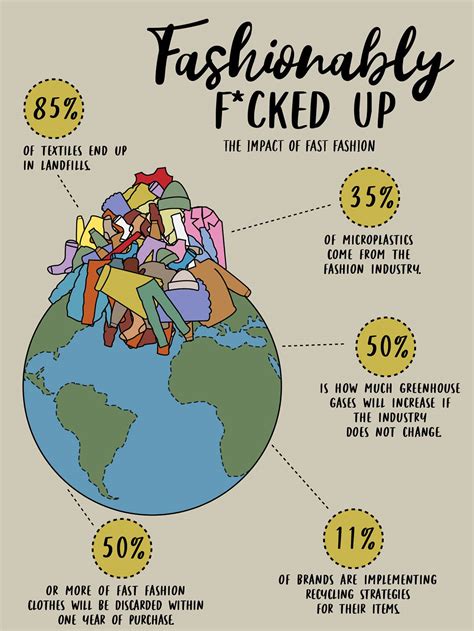 Fashionably
F*CKED UP

THE IMPACT OF FAST FASHION

85%
OF TEXTILES END UP IN LANDFILLS.

35%
OF MICROPLASTICS COME FROM THE FASHION INDUSTRY.

50%
IS HOW MUCH GREENHOUSE GASES WILL INCREASE IF THE INDUSTRY DOES NOT CHANGE.

50%
OR MORE OF FAST FASHION CLOTHES WILL BE DISCARDED WITHIN ONE YEAR OF PURCHASE.

11%
OF BRANDS ARE IMPLEMENTING RECYCLING STRATEGIES FOR THEIR ITEMS.