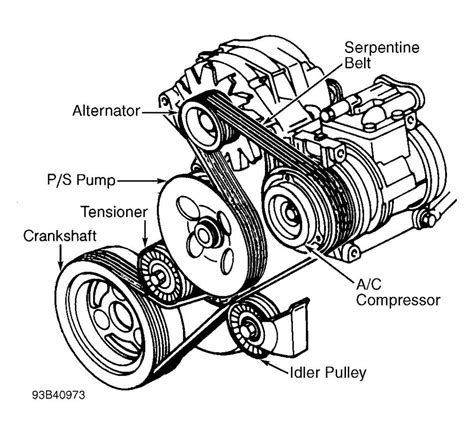 Serpentine Belt

Alternator

P/S Pump

Tensioner

Crankshaft

A/C Compressor

Idler Pulley

93B40973