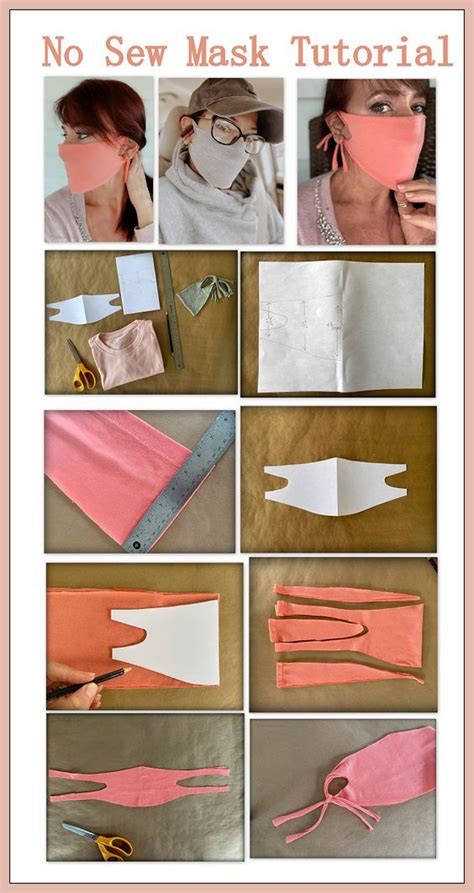 No Sew Mask Tutorial