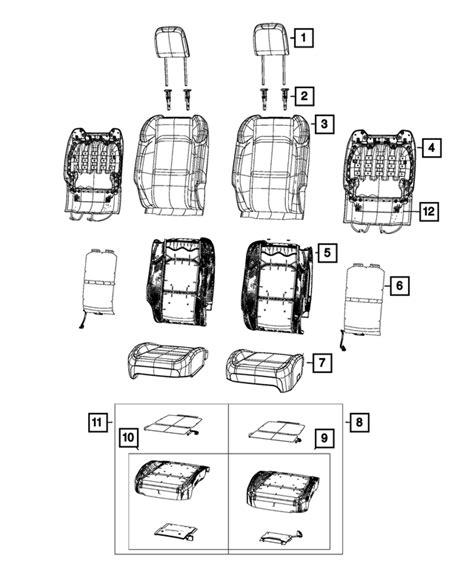 1
2
3
4
12
5
6
7
11
8
10
9