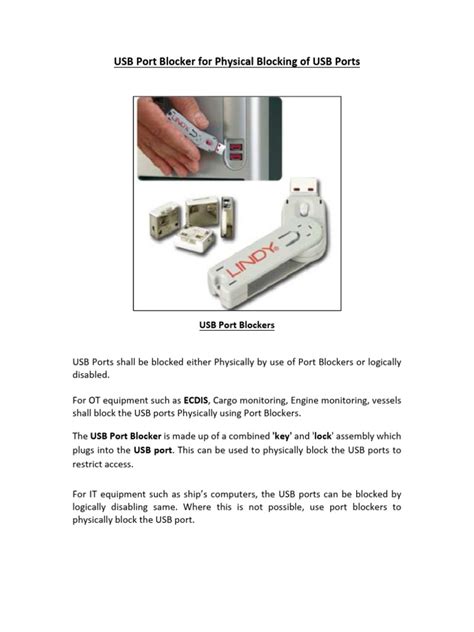 USB Port Blocker for Physical Blocking of USB Ports

LINDY

LINDY

USB Port Blockers

USB Ports shall be blocked either Physically by use of Port Blockers or logically disabled.

For OT equipment such as ECDIS, Cargo monitoring, Engine monitoring, vessels shall block the USB ports Physically using Port Blockers.

The USB Port Blocker is made up of a combined 'key' and 'lock' assembly which plugs into the USB port. This can be used to physically block the USB ports to restrict access.

For IT equipment such as ship's computers, the USB ports can be blocked by logically disabling same. Where this is not possible, use port blockers to physically block the USB port.