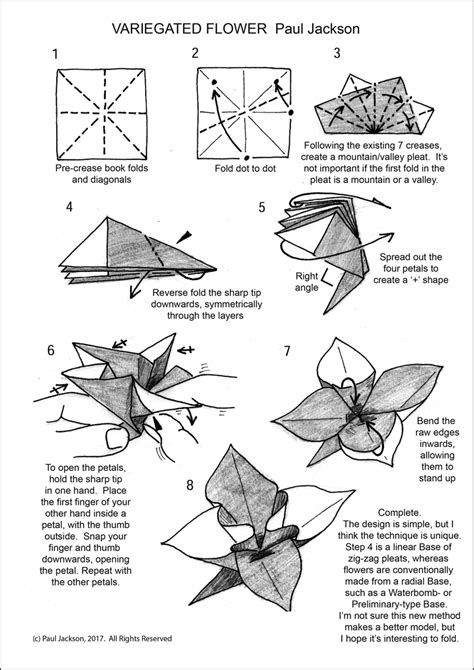 VARIEGATED FLOWER Paul Jackson

1

Pre-crease book folds and diagonals

2

Fold dot to dot

3

Following the existing 7 creases, create a mountain/valley pleat. It's not important if the first fold in the pleat is a mountain or a valley.

4

Reverse fold the sharp tip downwards, symmetrically through the layers

5

Right angle

Spread out the four petals to create a '+' shape

6

To open the petals, hold the sharp tip in one hand. Place the first finger of your other hand inside a petal, with the thumb outside. Snap your finger and thumb downwards, opening the petal. Repeat with the other petals.

7

Bend the raw edges inwards, allowing them to stand up

8

Complete.
The design is simple, but I think the technique is unique. Step 4 is a linear Base of zig-zag pleats, whereas flowers are conventionally made from a radial Base, such as a Waterbomb- or Preliminary-type Base. I'm not sure this new method makes a better model, but I hope it's interesting to fold.

(c) Paul Jackson, 2017. All Rights Reserved