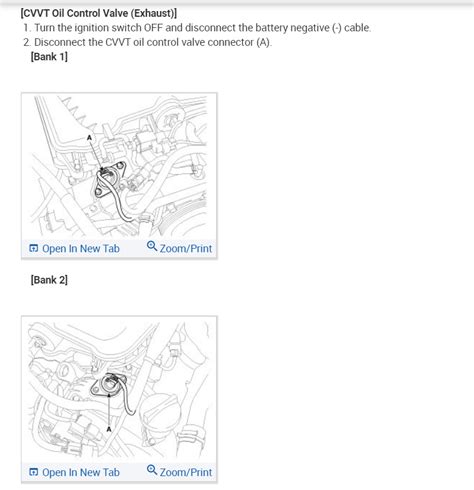 [CVVT Oil Control Valve (Exhaust)]

1. Turn the ignition switch OFF and disconnect the battery negative (-) cable.

2. Disconnect the CVVT oil control valve connector (A).

[Bank 1]

A

Open In New Tab    Zoom/Print

[Bank 2]

A

Open In New Tab    Zoom/Print