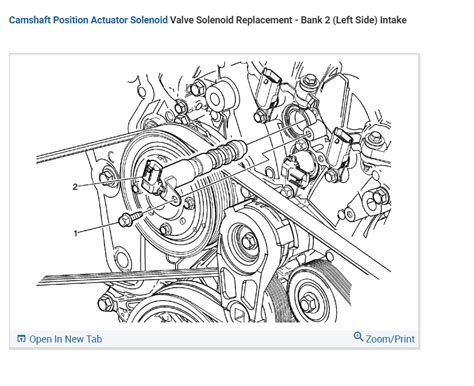 Camshaft Position Actuator Solenoid Valve Solenoid Replacement - Bank 2 (Left Side) Intake

2

1

Open In New Tab

Zoom/Print