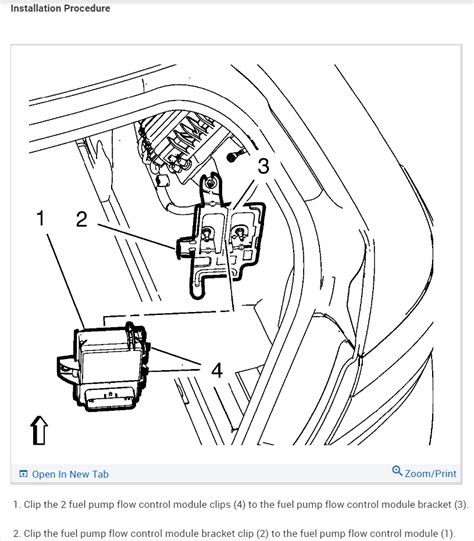 Installation Procedure

1
2
3
4

Open In New Tab
Zoom/Print

1. Clip the 2 fuel pump flow control module clips (4) to the fuel pump flow control module bracket (3).

2. Clip the fuel pump flow control module bracket clip (2) to the fuel pump flow control module (1).