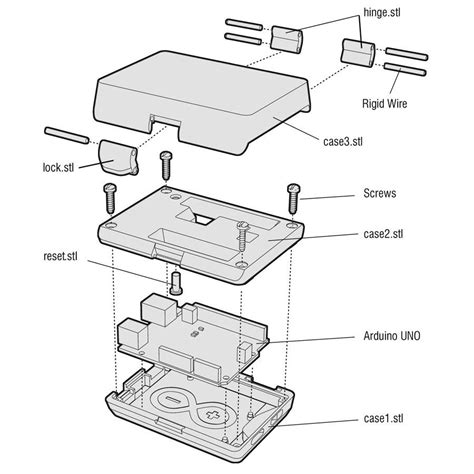 hinge.stl

Rigid Wire

case3.stl

lock.stl

Screws

case2.stl

reset.stl

Arduino UNO

case1.stl