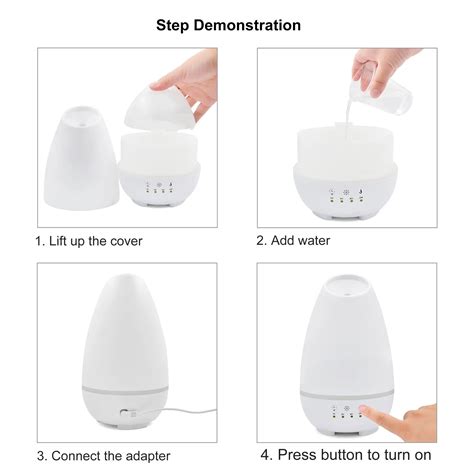 Step Demonstration

1. Lift up the cover

2. Add water

3. Connect the adapter

4. Press button to turn on