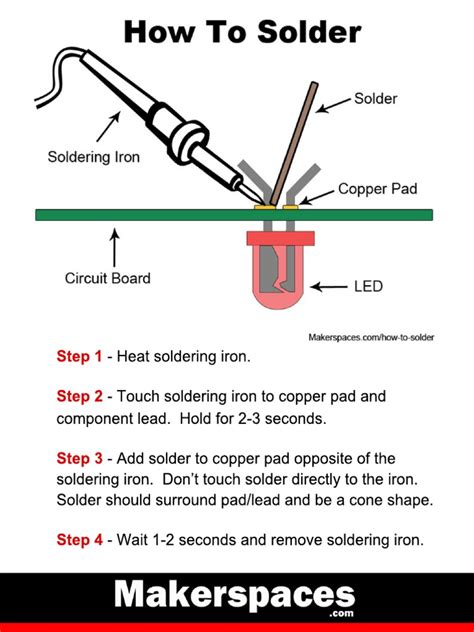 How To Solder

Solder

Soldering Iron

Copper Pad

Circuit Board

LED

Makerspaces.com/how-to-solder

Step 1 - Heat soldering iron.

Step 2 - Touch soldering iron to copper pad and component lead. Hold for 2-3 seconds.

Step 3 - Add solder to copper pad opposite of the soldering iron. Don't touch solder directly to the iron. Solder should surround pad/lead and be a cone shape.

Step 4 - Wait 1-2 seconds and remove soldering iron.

Makerspaces
.com