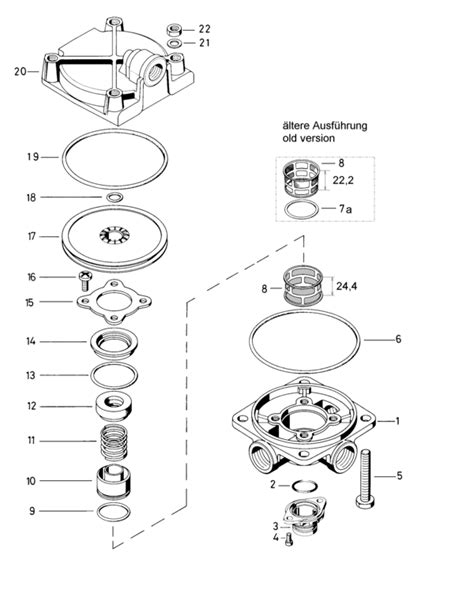 22
21
20
19
18
17
16
15
14
13
12
11
10
9

ältere Ausführung
old version

8
22,2
7a

8
24,4
6
1
5
2
3
4