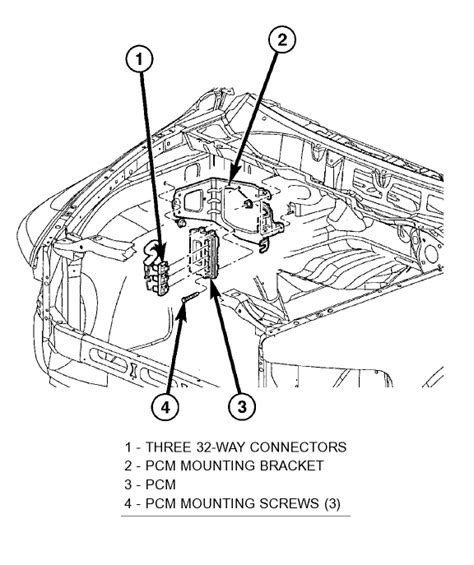 1

2

4

3

1 - THREE 32-WAY CONNECTORS
2 - PCM MOUNTING BRACKET
3 - PCM
4 - PCM MOUNTING SCREWS (3)