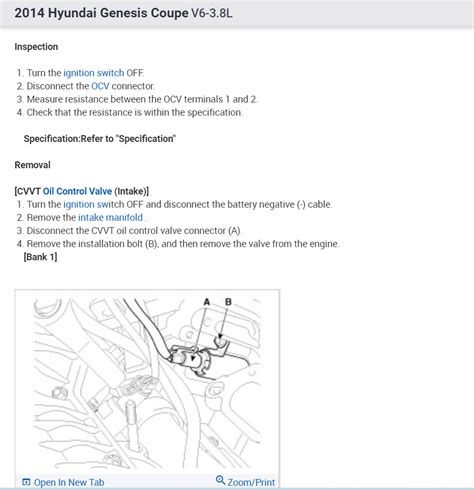 2014 Hyundai Genesis Coupe V6-3.8L

Inspection

1. Turn the ignition switch OFF.
2. Disconnect the OCV connector.
3. Measure resistance between the OCV terminals 1 and 2.
4. Check that the resistance is within the specification.

Specification:Refer to "Specification"

Removal

[CVVT Oil Control Valve (Intake)]
1. Turn the ignition switch OFF and disconnect the battery negative (-) cable.
2. Remove the intake manifold .
3. Disconnect the CVVT oil control valve connector (A).
4. Remove the installation bolt (B), and then remove the valve from the engine.
[Bank 1]

A B

Open In New Tab
Zoom/Print