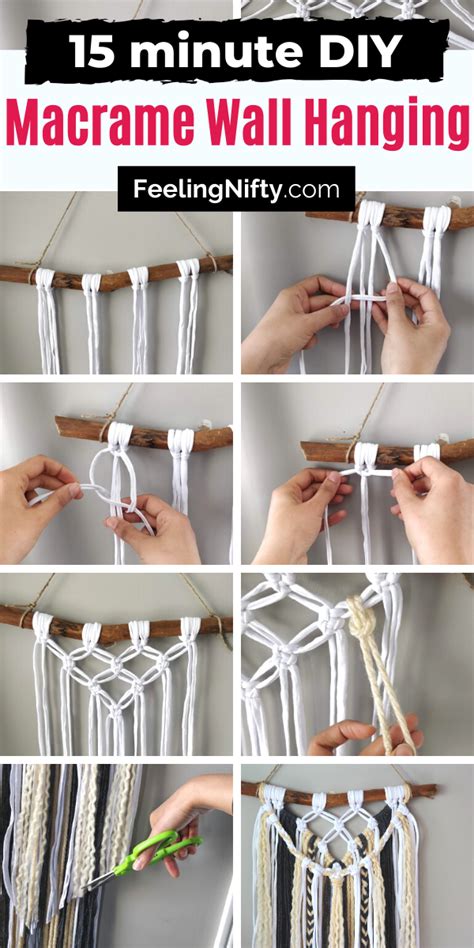 15 minute DIY
Macrame Wall Hanging
FeelingNifty.com