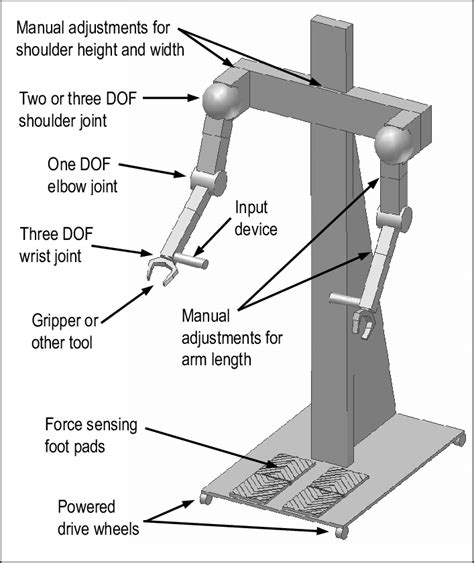 Manual adjustments for shoulder height and width

Two or three DOF shoulder joint

One DOF elbow joint

Input device

Three DOF wrist joint

Gripper or other tool

Manual adjustments for arm length

Force sensing foot pads

Powered drive wheels