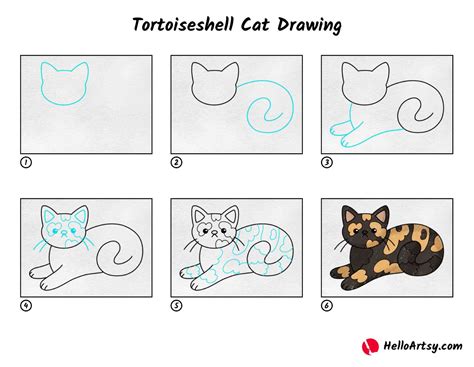 Tortoiseshell Cat Drawing

1

2

3

4

5

6

HelloArtsy.com