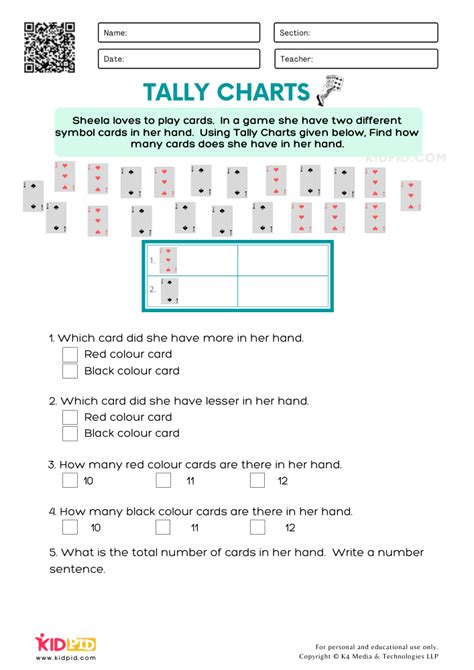 Name:

Section:

Date:

Teacher:

TALLY CHARTS

Sheela loves to play cards. In a game she have two different symbol cards in her hand. Using Tally Charts given below, Find how many cards does she have in her hand.

KIDPID.COM

| 1. | |
|---|---|
| 2. | |

1. Which card did she have more in her hand.
Red colour card
Black colour card

2. Which card did she have lesser in her hand.
Red colour card
Black colour card

3. How many red colour cards are there in her hand.
10 11 12

4. How many black colour cards are there in her hand.
10 11 12

5. What is the total number of cards in her hand. Write a number sentence.

KIDPID
www.kidpid.com

For personal and educational use only.
Copyright © K4 Media & Technologies LLP