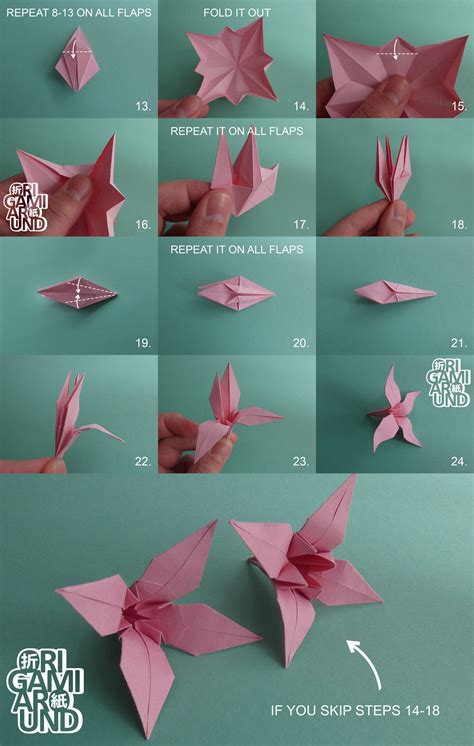 REPEAT 8-13 ON ALL FLAPS

13.

FOLD IT OUT

14.

15.

折RI
GAMI
AR紙
UND

16.

REPEAT IT ON ALL FLAPS

17.

18.

19.

REPEAT IT ON ALL FLAPS

20.

21.

22.

23.

折RI
GAMI
AR紙
UND

24.

折RI
GAMI
AR紙
UND

IF YOU SKIP STEPS 14-18