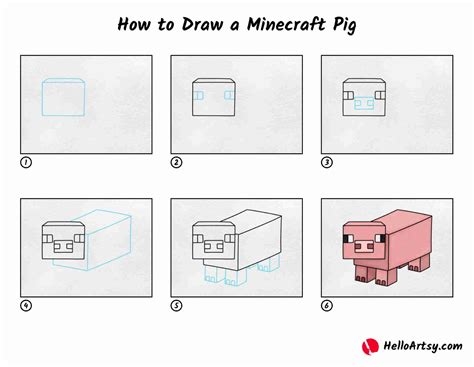 How to Draw a Minecraft Pig

1

2

3

4

5

6

HelloArtsy.com