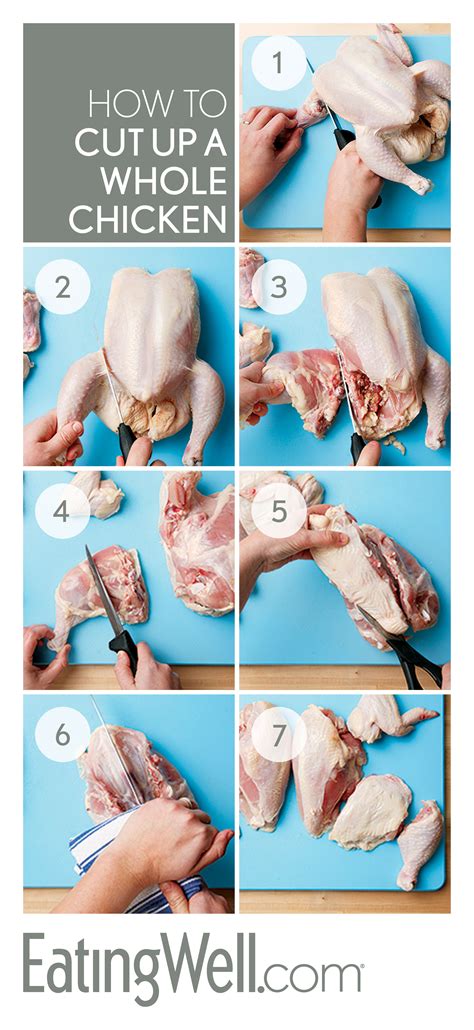 HOW TO
CUT UP A
WHOLE
CHICKEN

1

2

3

4

5

6

7

EatingWell.com