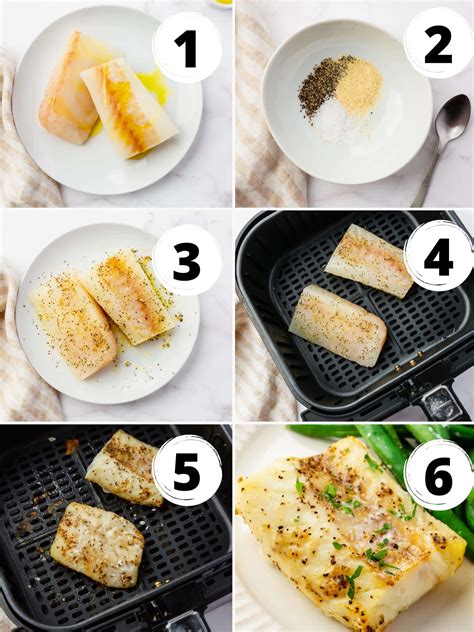 1

2

3

4

5

6