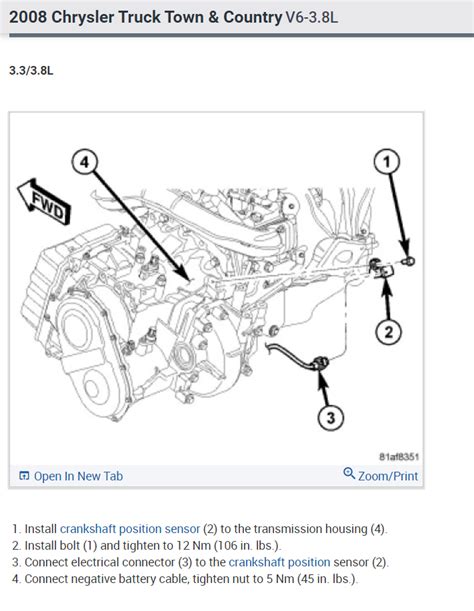 2008 Chrysler Truck Town & Country V6-3.8L

3.3/3.8L

FWD

4

1

2

3

81af8351

Open In New Tab

Zoom/Print

1. Install crankshaft position sensor (2) to the transmission housing (4).
2. Install bolt (1) and tighten to 12 Nm (106 in. lbs.).
3. Connect electrical connector (3) to the crankshaft position sensor (2).
4. Connect negative battery cable, tighten nut to 5 Nm (45 in. lbs.).