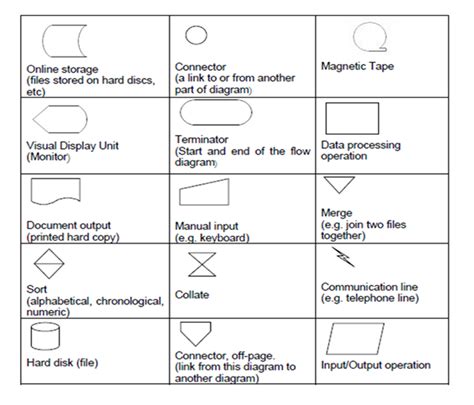 | | | |
|---|---|---|
| Online storage (files stored on hard discs, etc) | Connector (a link to or from another part of diagram) | Magnetic Tape |
| Visual Display Unit (Monitor) | Terminator (Start and end of the flow diagram) | Data processing operation |
| Document output (printed hard copy) | Manual input (e.g. keyboard) | Merge (e.g. join two files together) |
| Sort (alphabetical, chronological, numeric) | Collate | Communication line (e.g. telephone line) |
| Hard disk (file) | Connector, off-page. (link from this diagram to another diagram) | Input/Output operation |