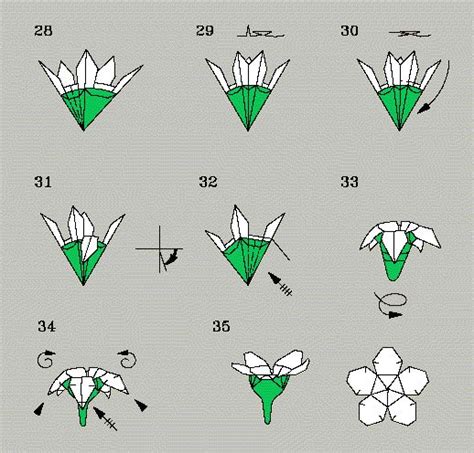 28

29

30

31

32

33

34

35