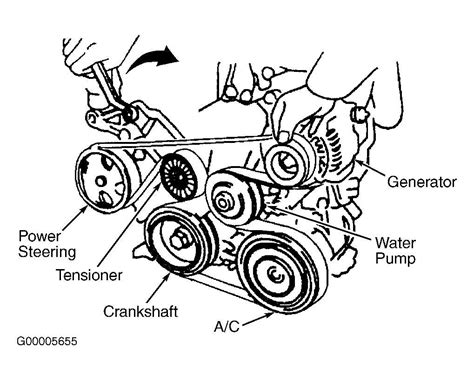 Generator

Power Steering

Water Pump

Tensioner

Crankshaft

A/C

G00005655