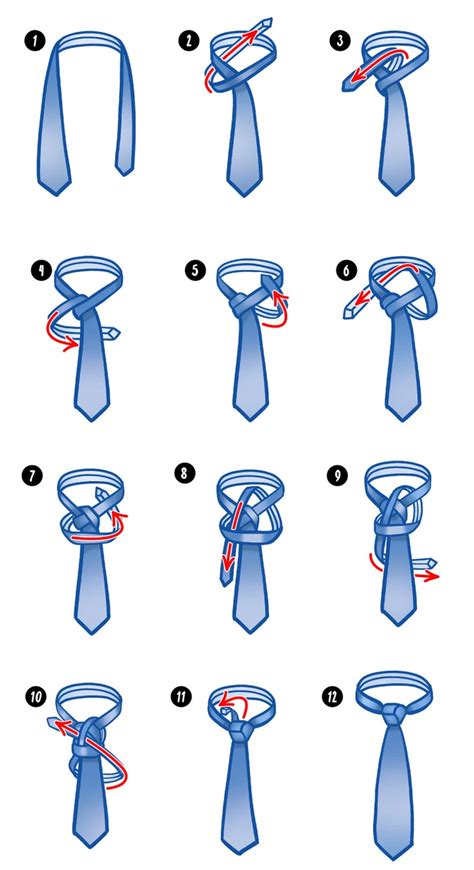 1
2
3
4
5
6
7
8
9
10
11
12