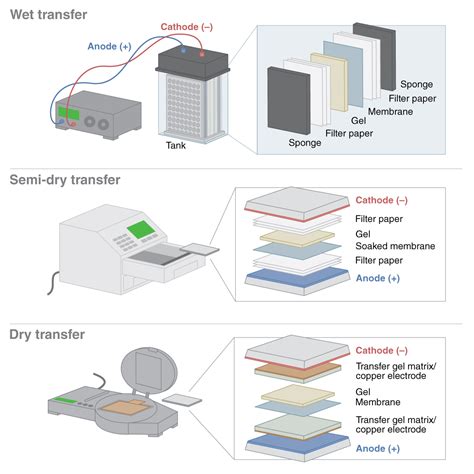 Wet transfer

Cathode (–)

Anode (+)

Tank

Sponge
Filter paper
Membrane
Gel
Filter paper
Sponge

Semi-dry transfer

Cathode (–)
Filter paper
Gel
Soaked membrane
Filter paper
Anode (+)

Dry transfer

Cathode (–)
Transfer gel matrix/ copper electrode
Gel
Membrane
Transfer gel matrix/ copper electrode
Anode (+)