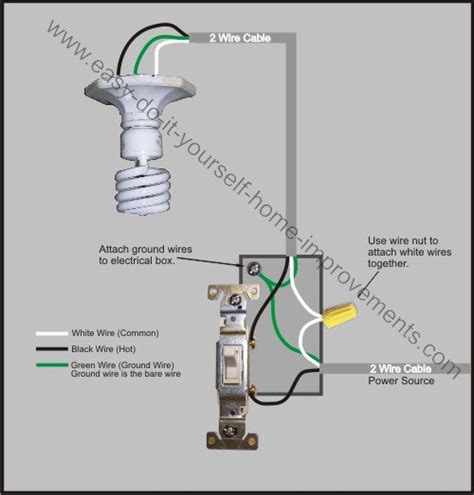 www.easy-do-it-yourself-home-improvements.com

2 Wire Cable

Attach ground wires to electrical box.

Use wire nut to attach white wires together.

White Wire (Common)
Black Wire (Hot)
Green Wire (Ground Wire)
Ground wire is the bare wire

2 Wire Cable
Power Source