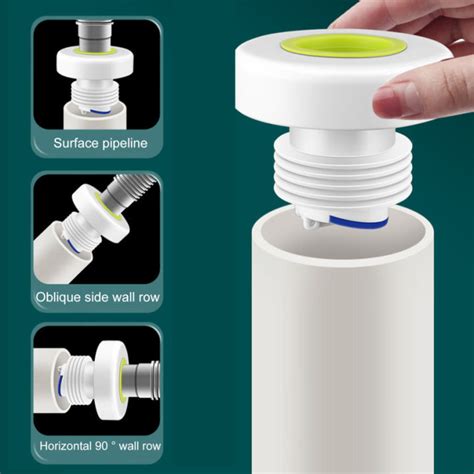 Surface pipeline

Oblique side wall row

Horizontal 90 ° wall row