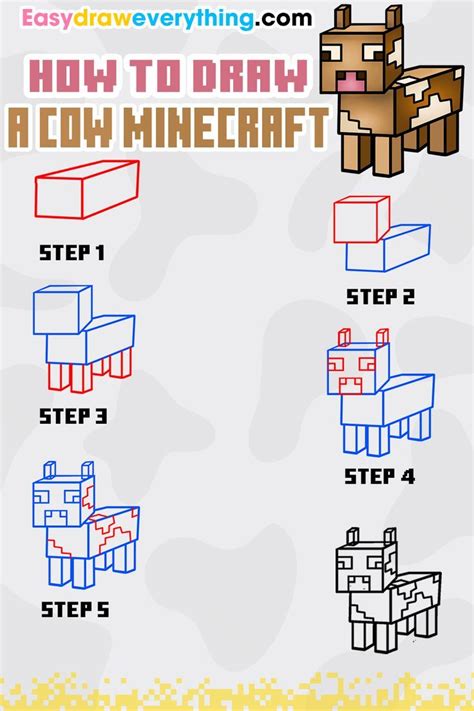 Easydraweverything.com

HOW TO DRAW
A COW MINECRAFT

STEP 1

STEP 2

STEP 3

STEP 4

STEP 5